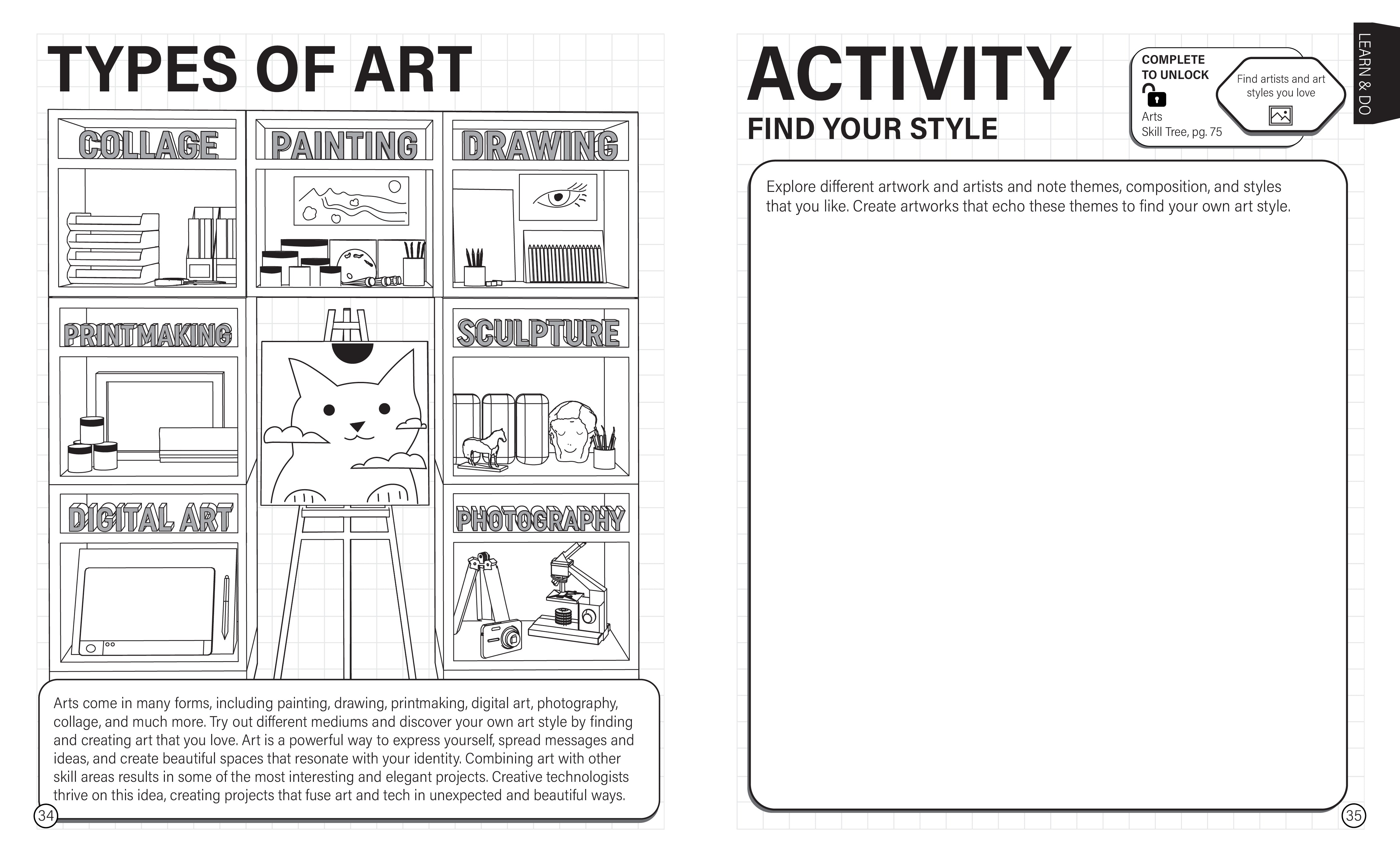 TYPES OF ART

COLLAGE

PAINTING

DRAWING

PRINTMAKING

SCULPTURE

DIGITAL ART

PHOTOGRAPHY

Arts come in many forms, including painting, drawing, printmaking, digital art, photography, collage, and much more. Try out different mediums and discover your own art style by finding and creating art that you love. Art is a powerful way to express yourself, spread messages and ideas, and create beautiful spaces that resonate with your identity. Combining art with other skill areas results in some of the most interesting and elegant projects. Creative technologists thrive on this idea, creating projects that fuse art and tech in unexpected and beautiful ways.

34

ACTIVITY

FIND YOUR STYLE

COMPLETE TO UNLOCK

Arts
Skill Tree, pg. 75

Find artists and art styles you love

LEARN & DO

Explore different artwork and artists and note themes, composition, and styles that you like. Create artworks that echo these themes to find your own art style.

35