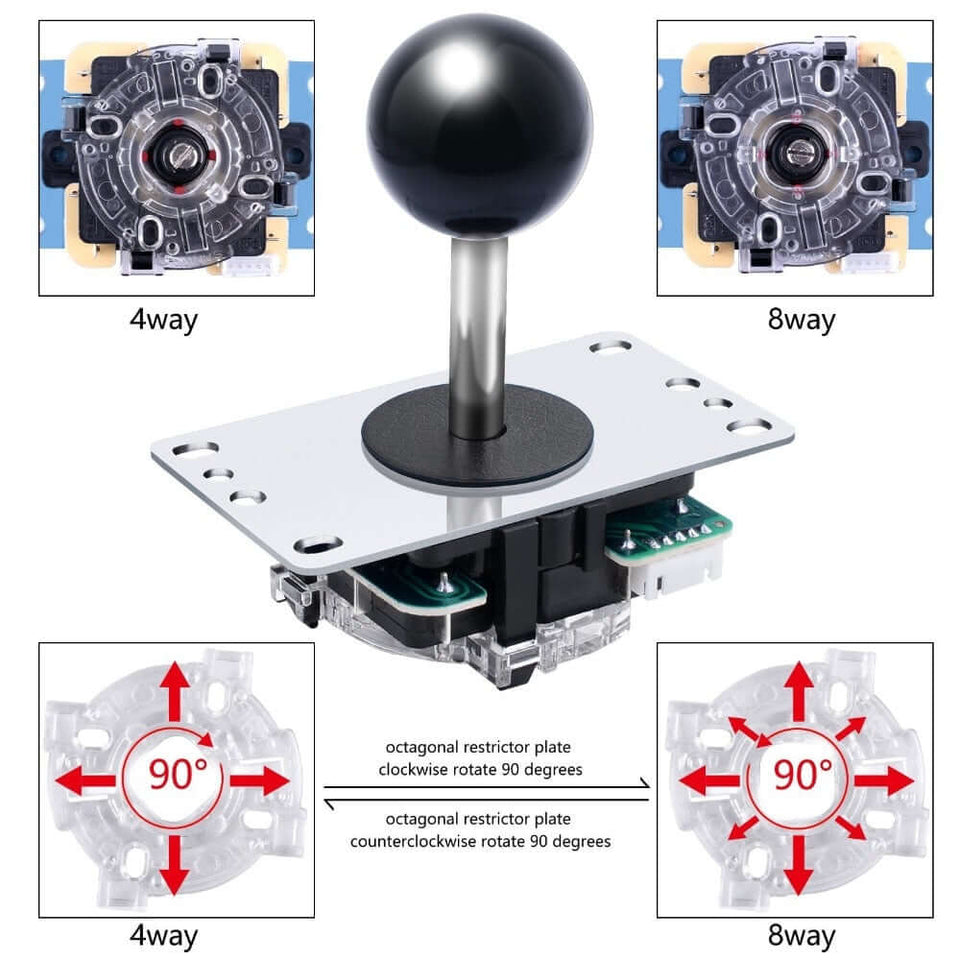 4way

8way

90°

octagonal restrictor plate
clockwise rotate 90 degrees

octagonal restrictor plate
counterclockwise rotate 90 degrees

90°

4way

8way